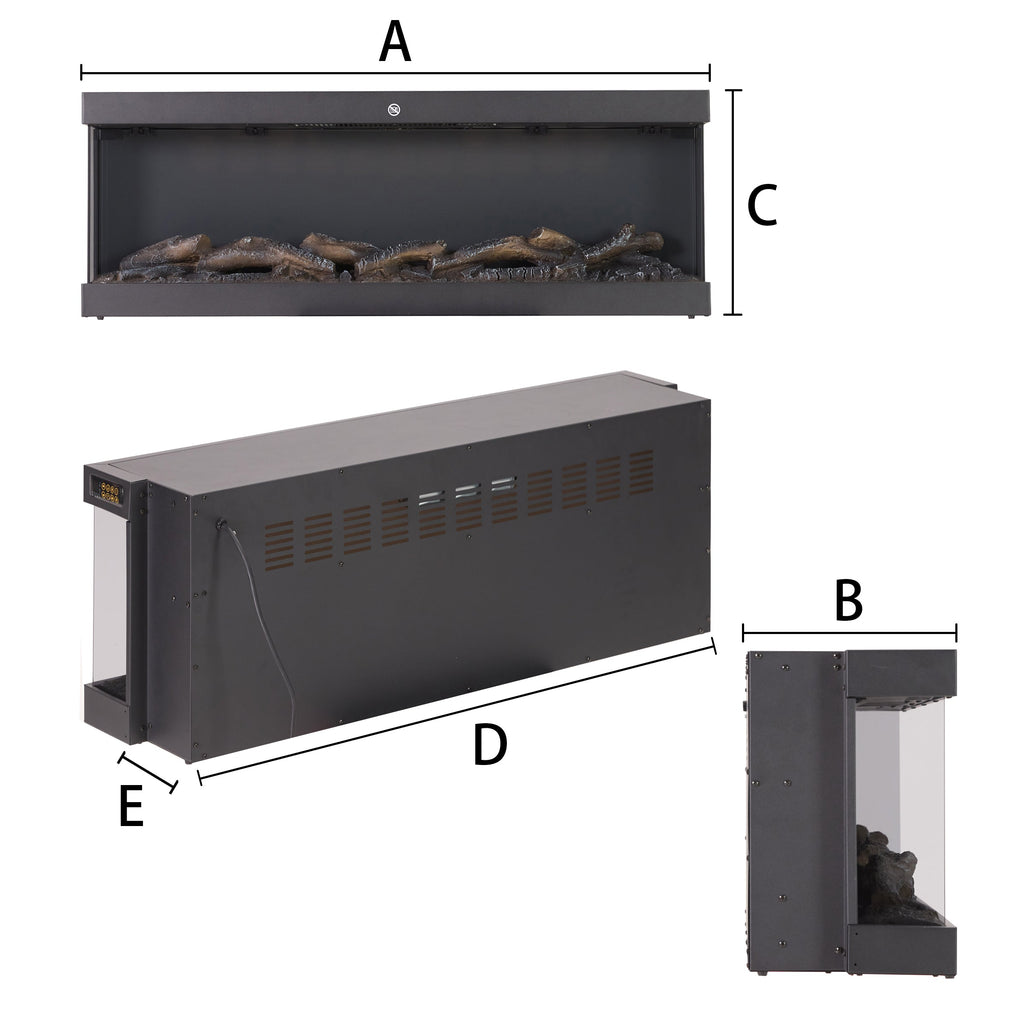 A

C

B

D

E